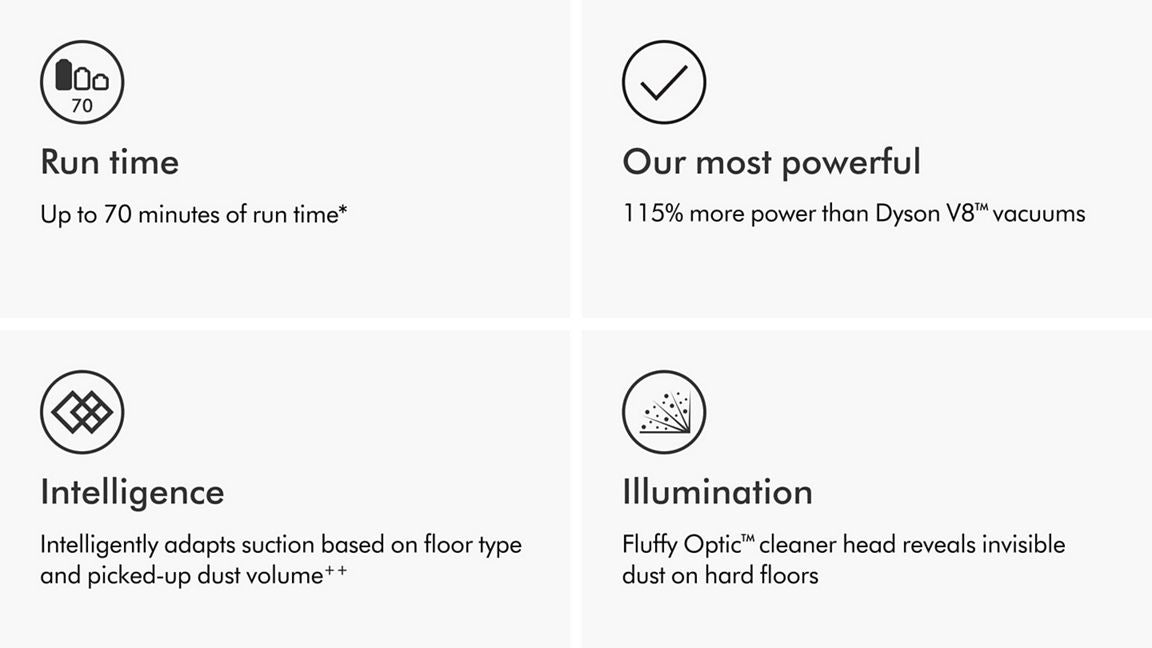 70

Run time

Up to 70 minutes of run time*

Our most powerful

115% more power than Dyson V8™ vacuums

Intelligence

Intelligently adapts suction based on floor type and picked-up dust volume$^{++}$

Illumination

Fluffy Optic™ cleaner head reveals invisible dust on hard floors